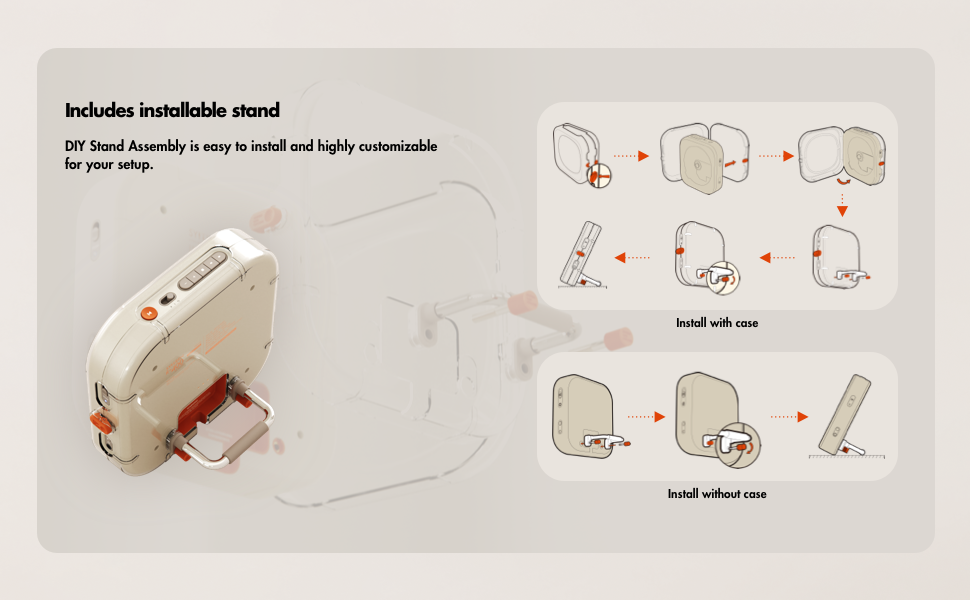 Includes installable stand

DIY Stand Assembly is easy to install and highly customizable for your setup.

Install with case

Install without case